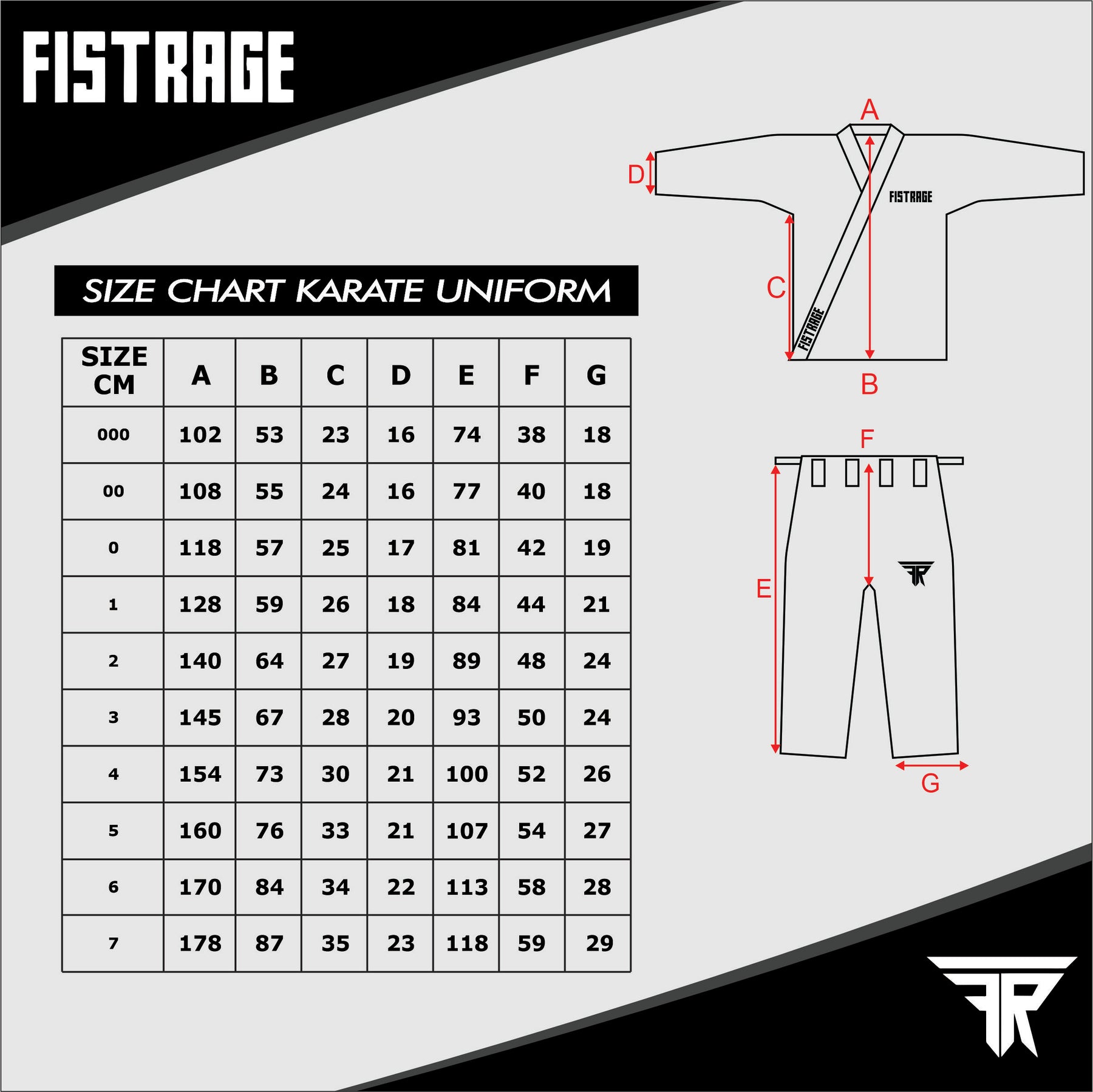 FISTRAGE

SIZE CHART KARATE UNIFORM

| SIZE CM | A | B | C | D | E | F | G |
|---|---|---|---|---|---|---|---|
| 000 | 102 | 53 | 23 | 16 | 74 | 38 | 18 |
| 00 | 108 | 55 | 24 | 16 | 77 | 40 | 18 |
| 0 | 118 | 57 | 25 | 17 | 81 | 42 | 19 |
| 1 | 128 | 59 | 26 | 18 | 84 | 44 | 21 |
| 2 | 140 | 64 | 27 | 19 | 89 | 48 | 24 |
| 3 | 145 | 67 | 28 | 20 | 93 | 50 | 24 |
| 4 | 154 | 73 | 30 | 21 | 100 | 52 | 26 |
| 5 | 160 | 76 | 33 | 21 | 107 | 54 | 27 |
| 6 | 170 | 84 | 34 | 22 | 113 | 58 | 28 |
| 7 | 178 | 87 | 35 | 23 | 118 | 59 | 29 |

A
D
FISTRAGE
C
FISTRAGE
B

F
E
FR
G

FR